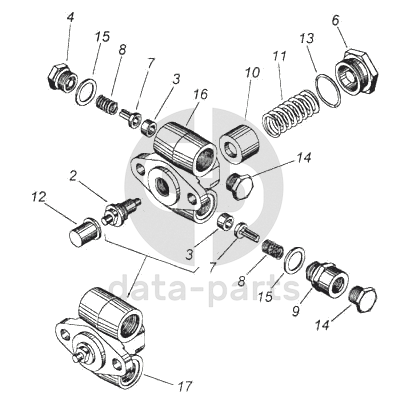 4
15
8
7
3
16
10
11
13
6
14
2
12
3
7
8
15
9
14
17
data-parts