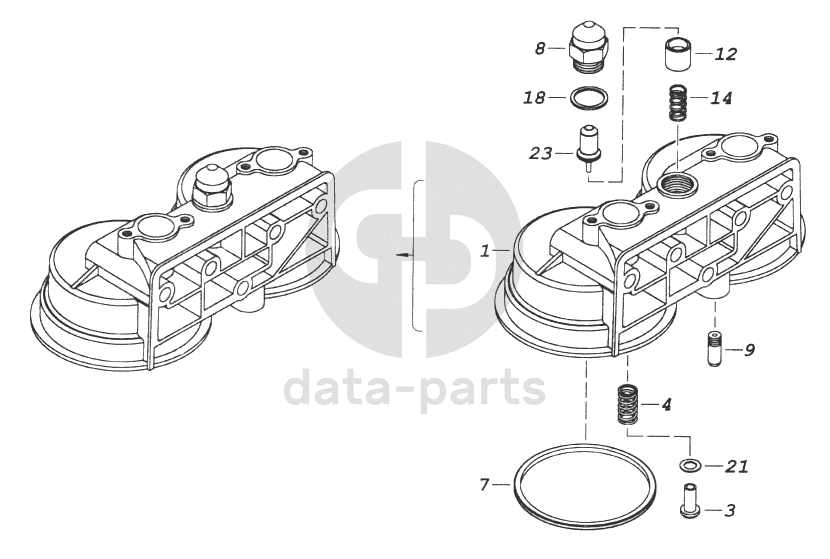 8
12
18
14
23
1
9
4
21
7
3
data-parts