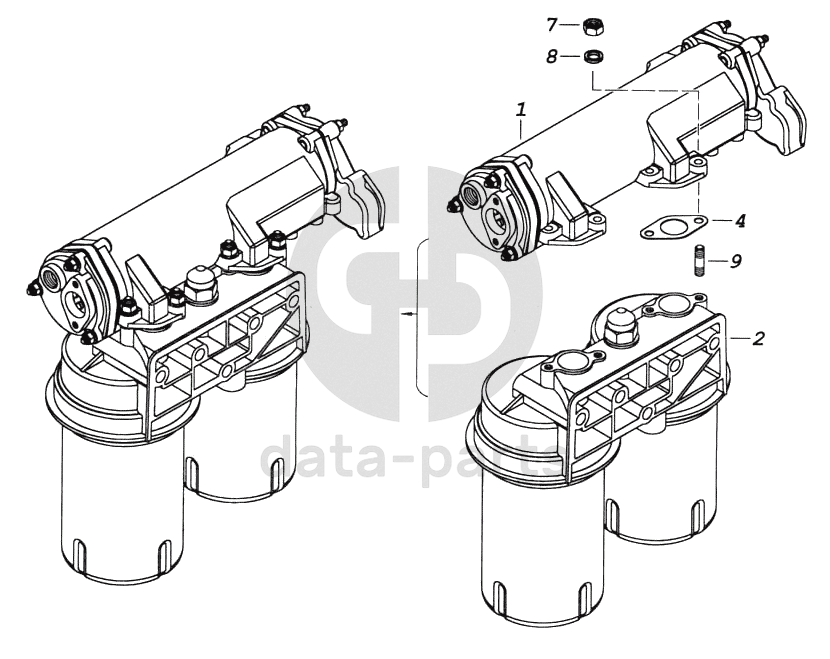 7
8
1
4
9
2
data-parts