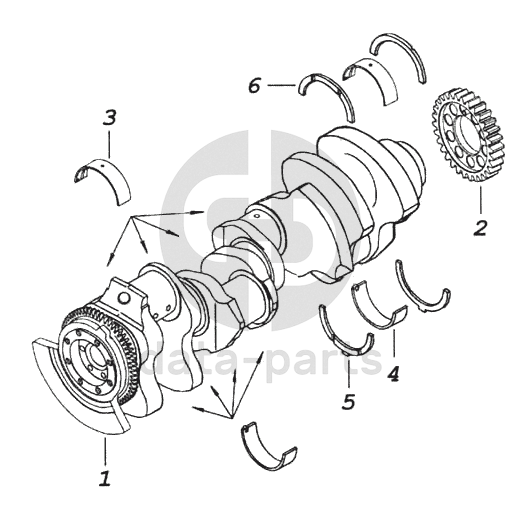 6
3
2
data-parts
4
5
1