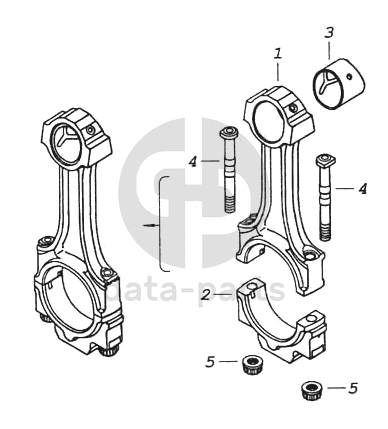 3
1
4
4
data-parts
2
5
5