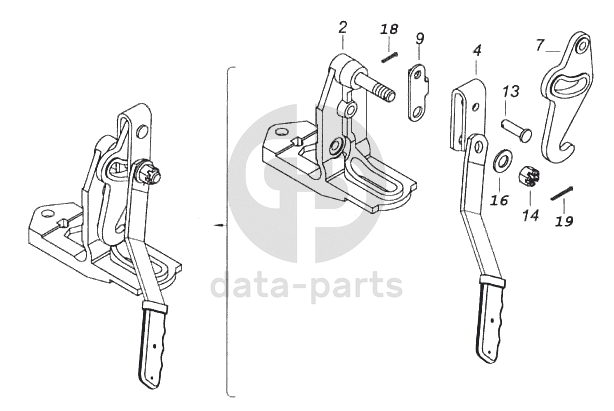 2
18
9
4
7
13
16
14
19
data-parts