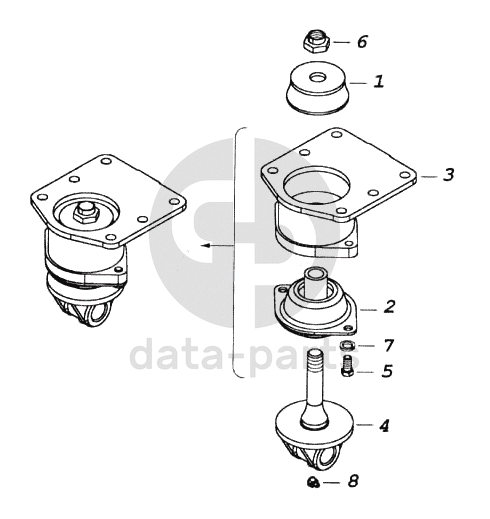 6
1
3
2
7
5
4
8
data-parts