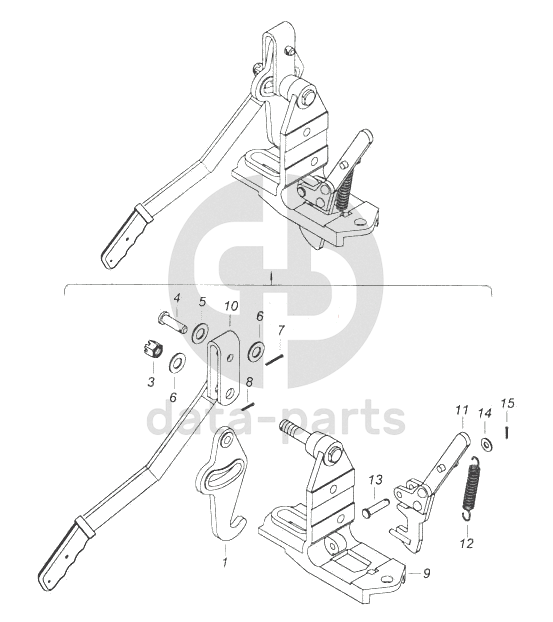 4
5
10
6
7
3
6
8
data-parts
11
14
15
13
12
1
9