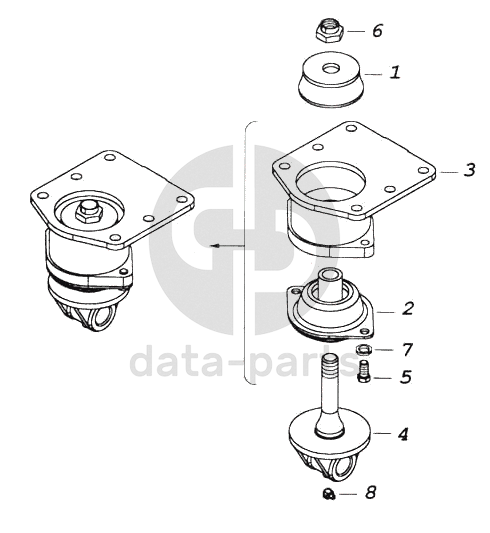 6
1
3
2
7
5
4
8
data-parts