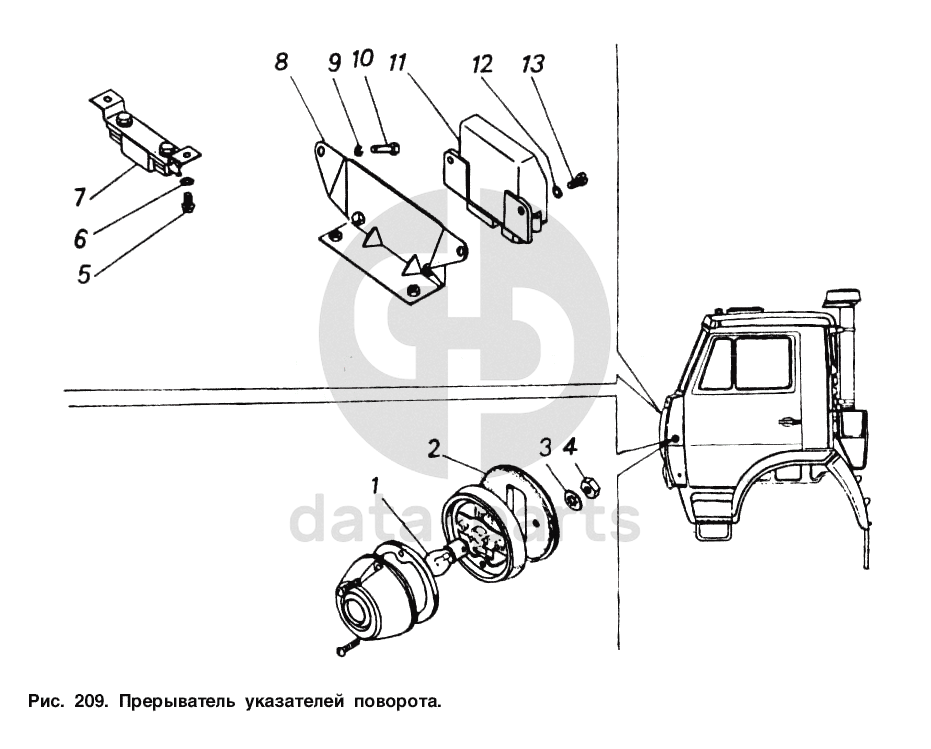 8 9 10 11 12 13

7

6

5

2 3 4

1

data parts

Рис. 209. Прерыватель указателей поворота.