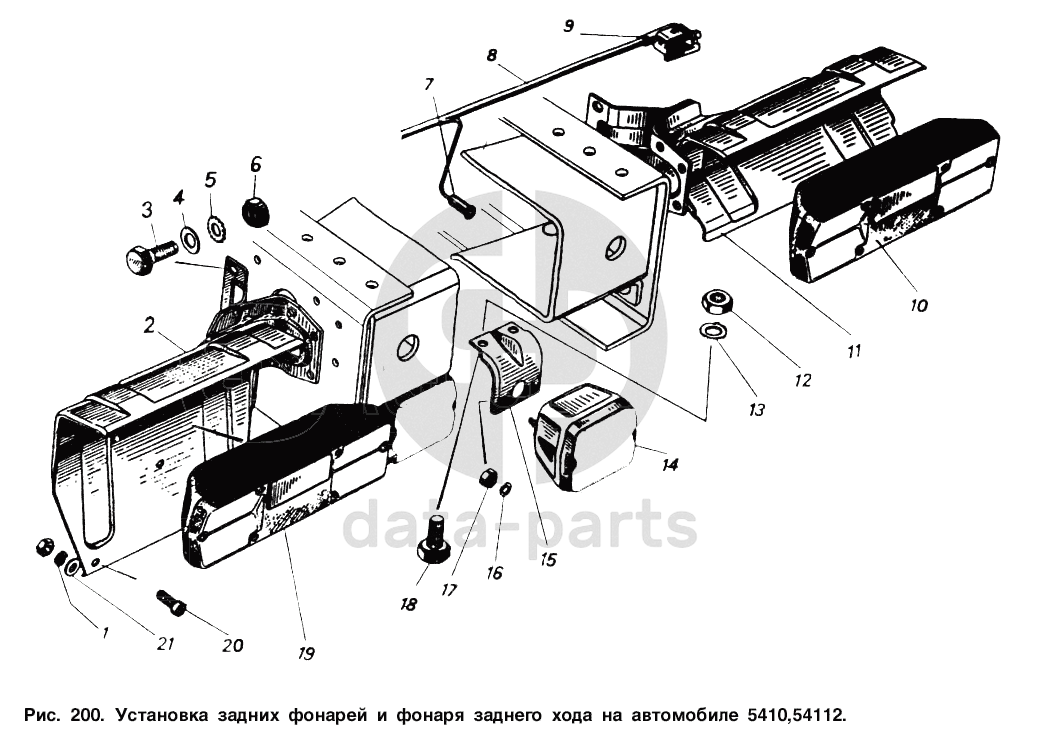 9
8
7
6
5
4
3
2
10
11
12
13
14
15
16
17
18
19
20
21
1
data-parts

Рис. 200. Установка задних фонарей и фонаря заднего хода на автомобиле 5410,54112.