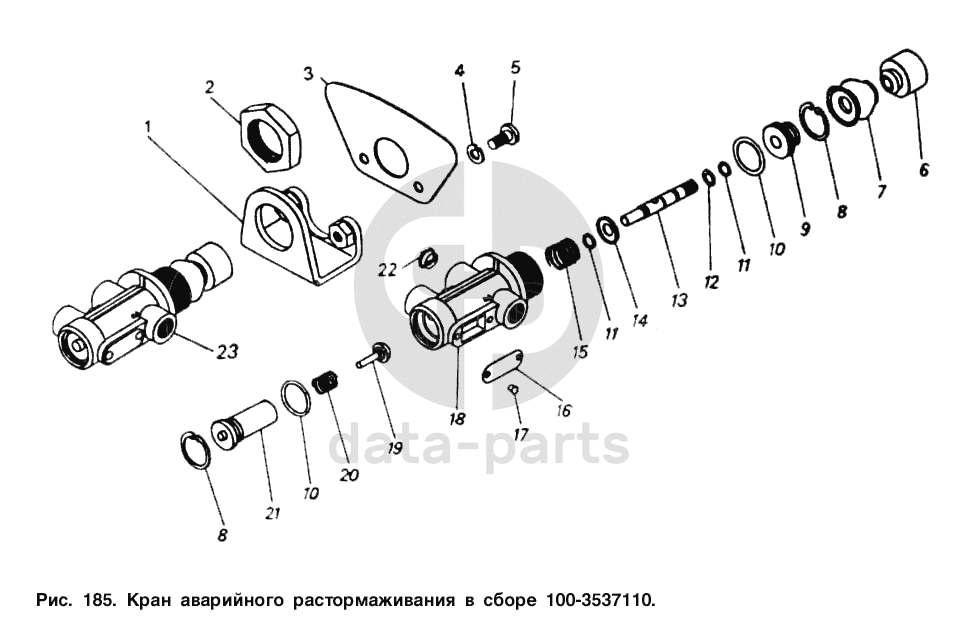 2
3
4
5
1
6
7
8
9
10
11
12
13
14
11
15
22
23
18
16
17
19
20
10
21
8

data-parts

Рис. 185. Кран аварийного растормаживания в сборе 100-3537110.