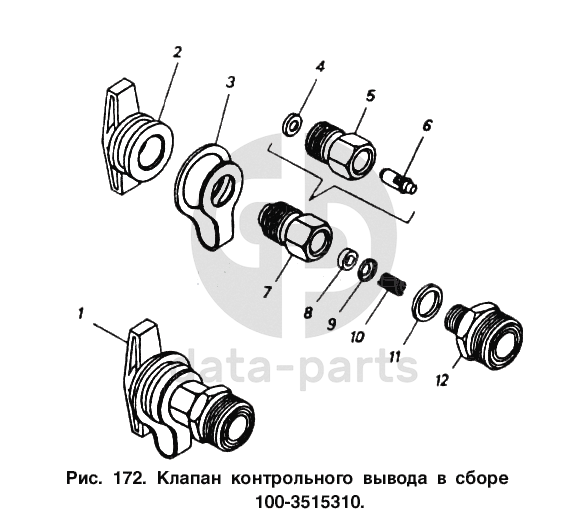 2
3
4
5
6
7
8
9
10
11
12
1

data-parts

Рис. 172. Клапан контрольного вывода в сборе 100-3515310.