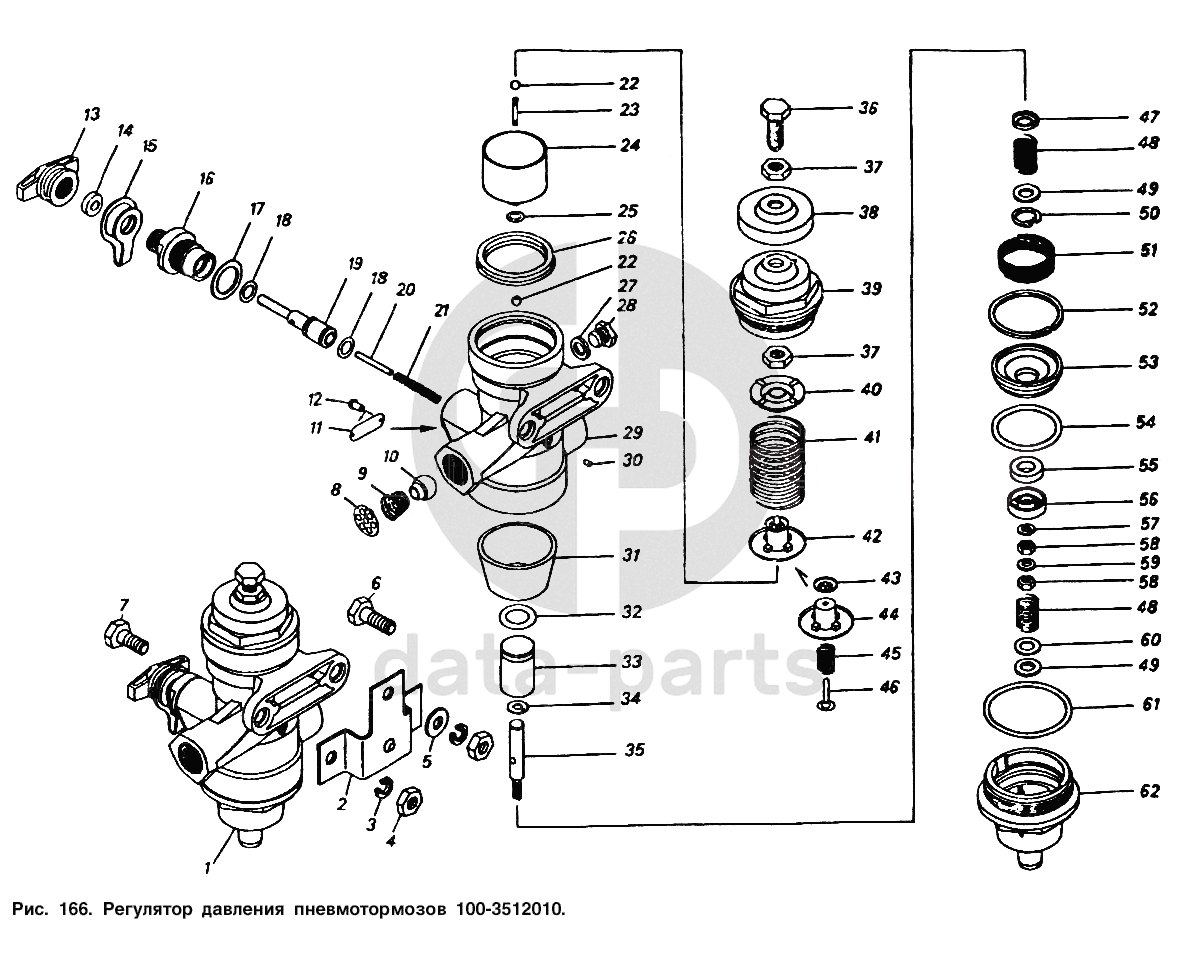 13
14
15
16
17
18
19
18
20
21
12
11
10
9
8
7
6
5
4
3
2
1
22
23
24
25
26
22
27
28
29
30
31
32
33
34
35
36
37
38
39
37
40
41
42
43
44
45
46
47
48
49
50
51
52
53
54
55
56
57
58
59
58
48
60
49
61
62

data-parts

Рис. 166. Регулятор давления пневмотормозов 100-3512010.