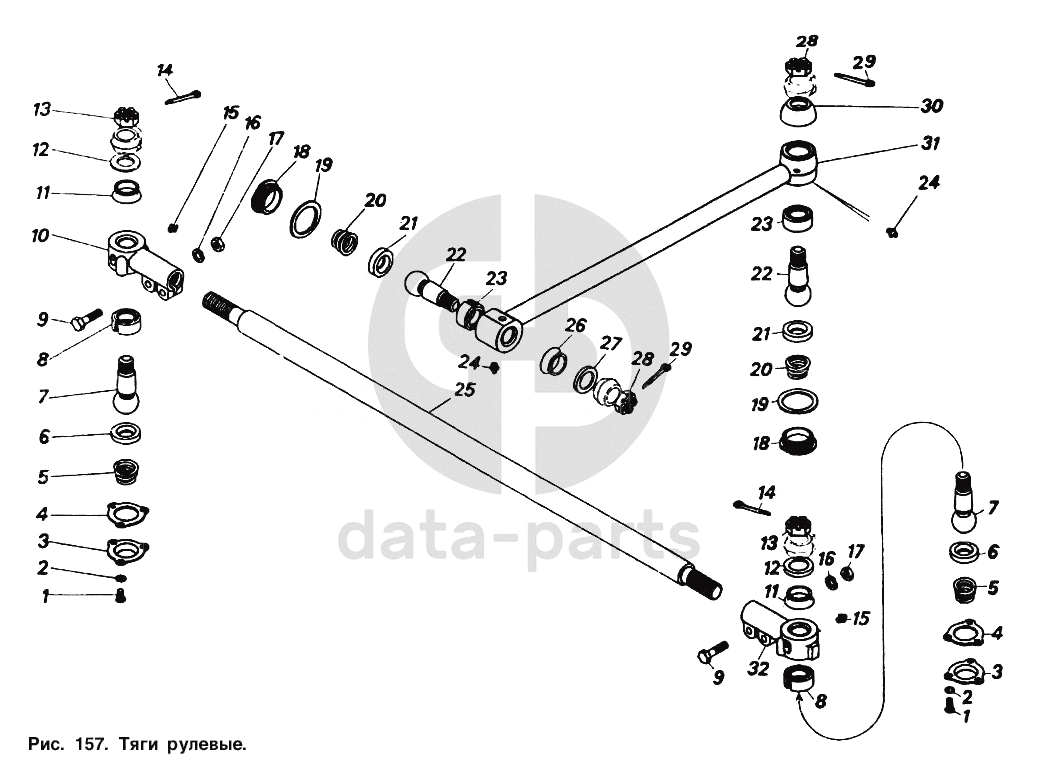 14
13
12
11
10
9
8
7
6
5
4
3
2
1
15
16
17
18
19
20
21
22
23
24
25
26
27
28
29
28
29
30
31
24
23
22
21
20
19
18
14
13
12
11
16
17
15
32
9
8
7
6
5
4
3
2
1

data-parts

Рис. 157. Тяги рулевые.