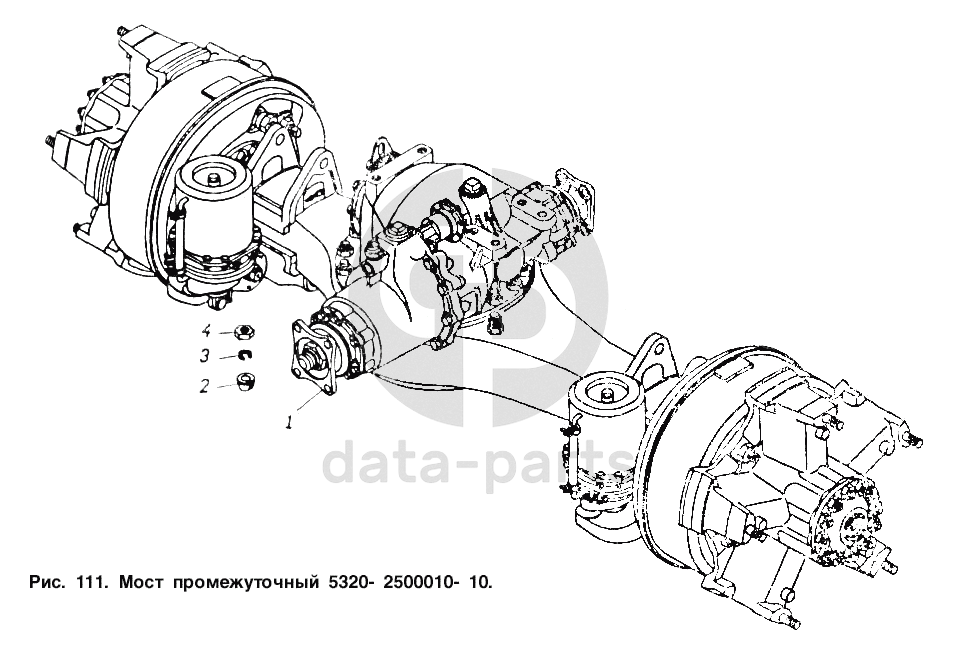 4
3
2
1
data-parts
Рис. 111. Мост промежуточный 5320- 2500010- 10.