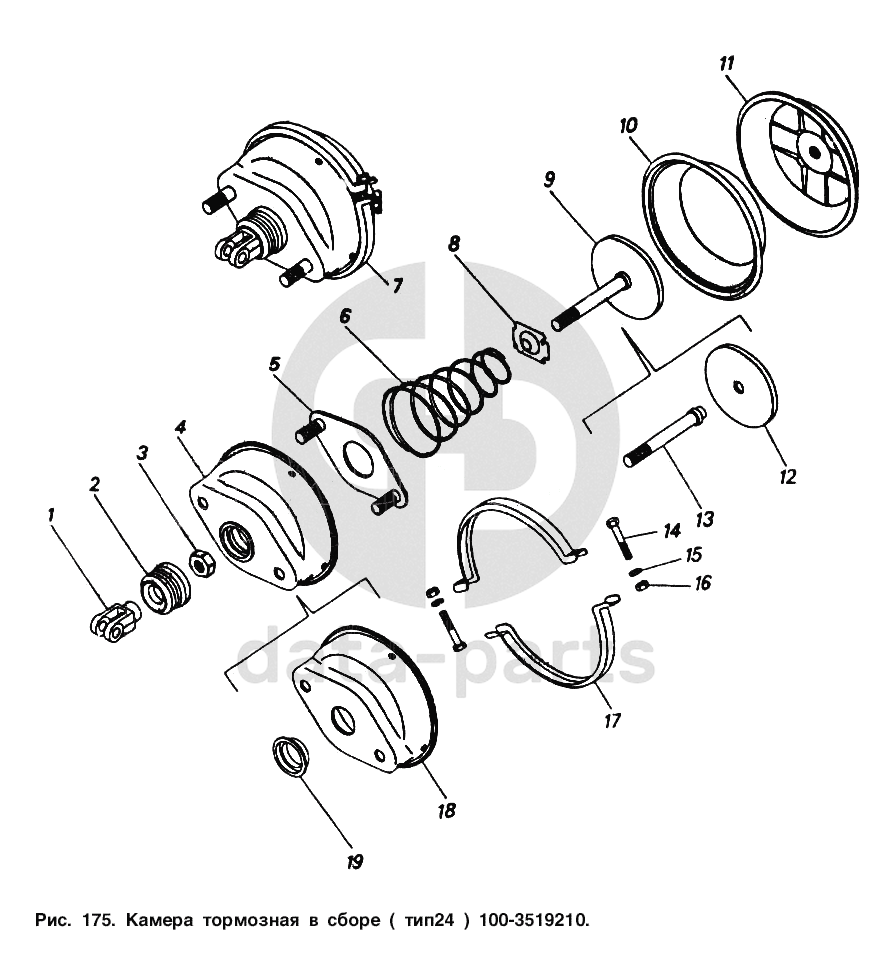 11
10
9
8
7
6
5
4
3
2
1
12
13
14
15
16
17
18
19

data-parts

Рис. 175. Камера тормозная в сборе ( тип24 ) 100-3519210.