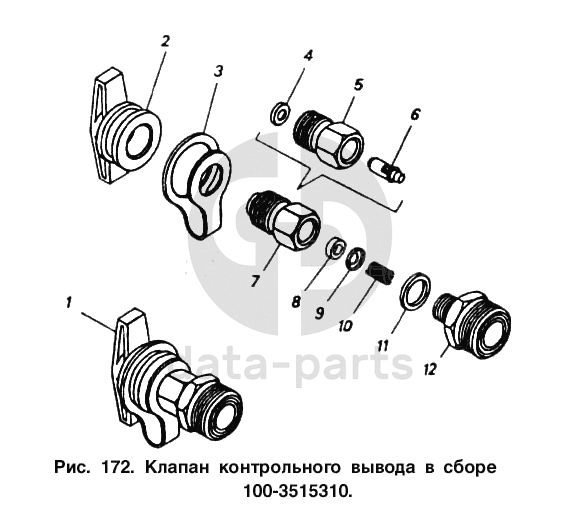 2
3
4
5
6
7
8
9
10
11
12
1
data-parts

Рис. 172. Клапан контрольного вывода в сборе 100-3515310.