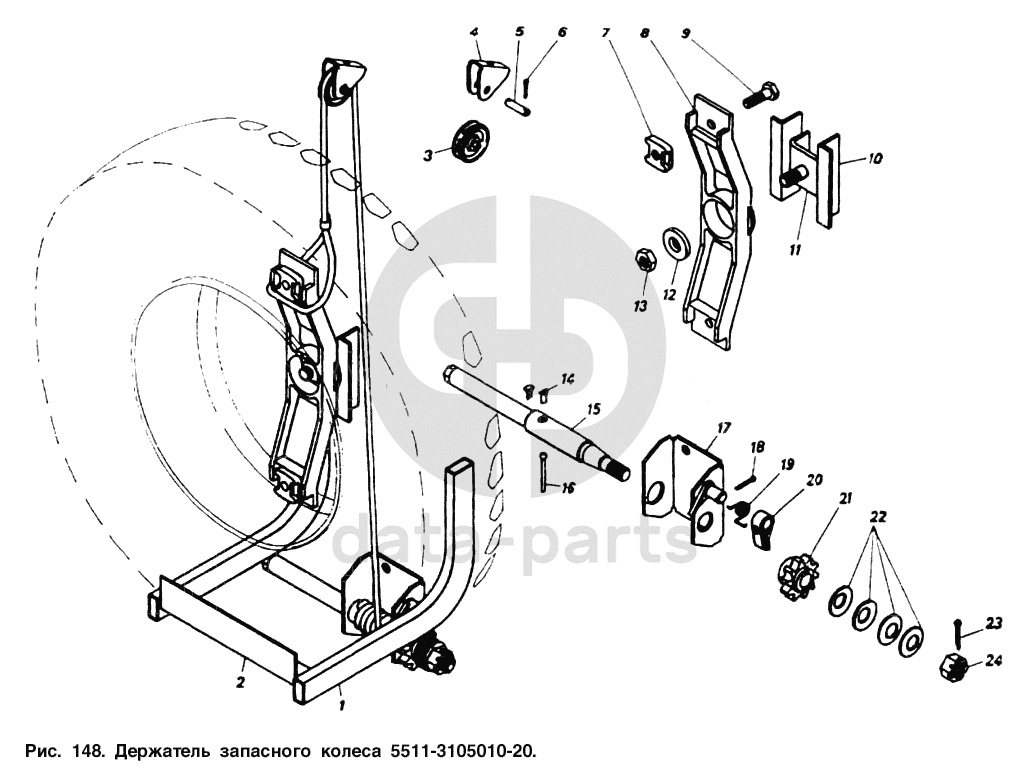 4 5 6 7 8 9
3
10
11
13 12
14
15
16
17 18 19 20 21 22
23
24
2 1
data-parts

Рис. 148. Держатель запасного колеса 5511-3105010-20.