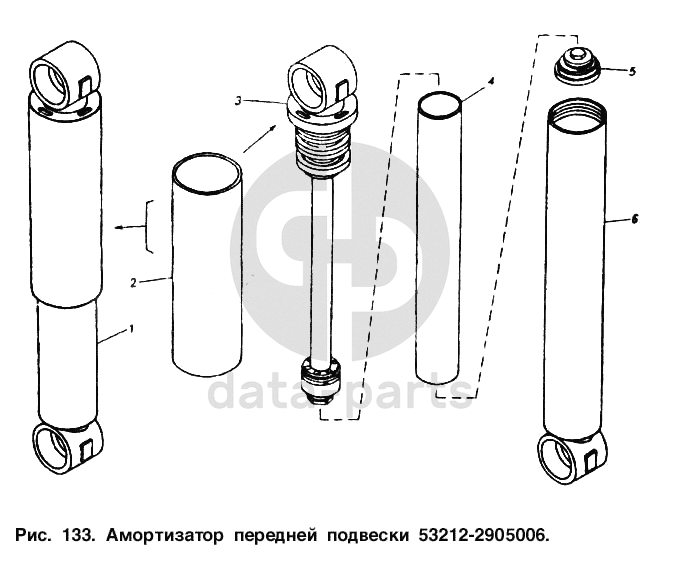 3

4

5

2

6

1

data-parts

Рис. 133. Амортизатор передней подвески 53212-2905006.