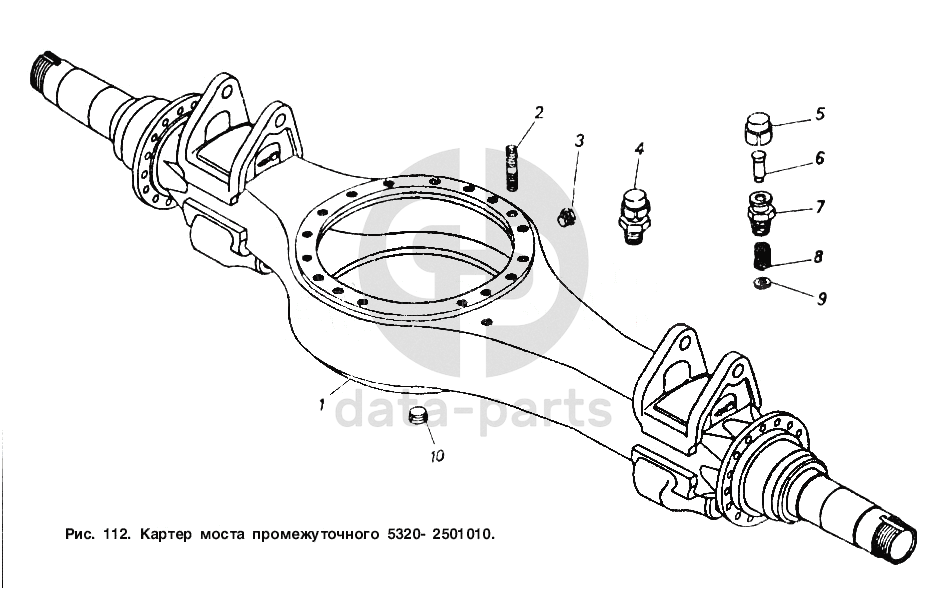 2
3
4
5
6
7
8
9
1
10
data-parts

Рис. 112. Картер моста промежуточного 5320- 2501010.