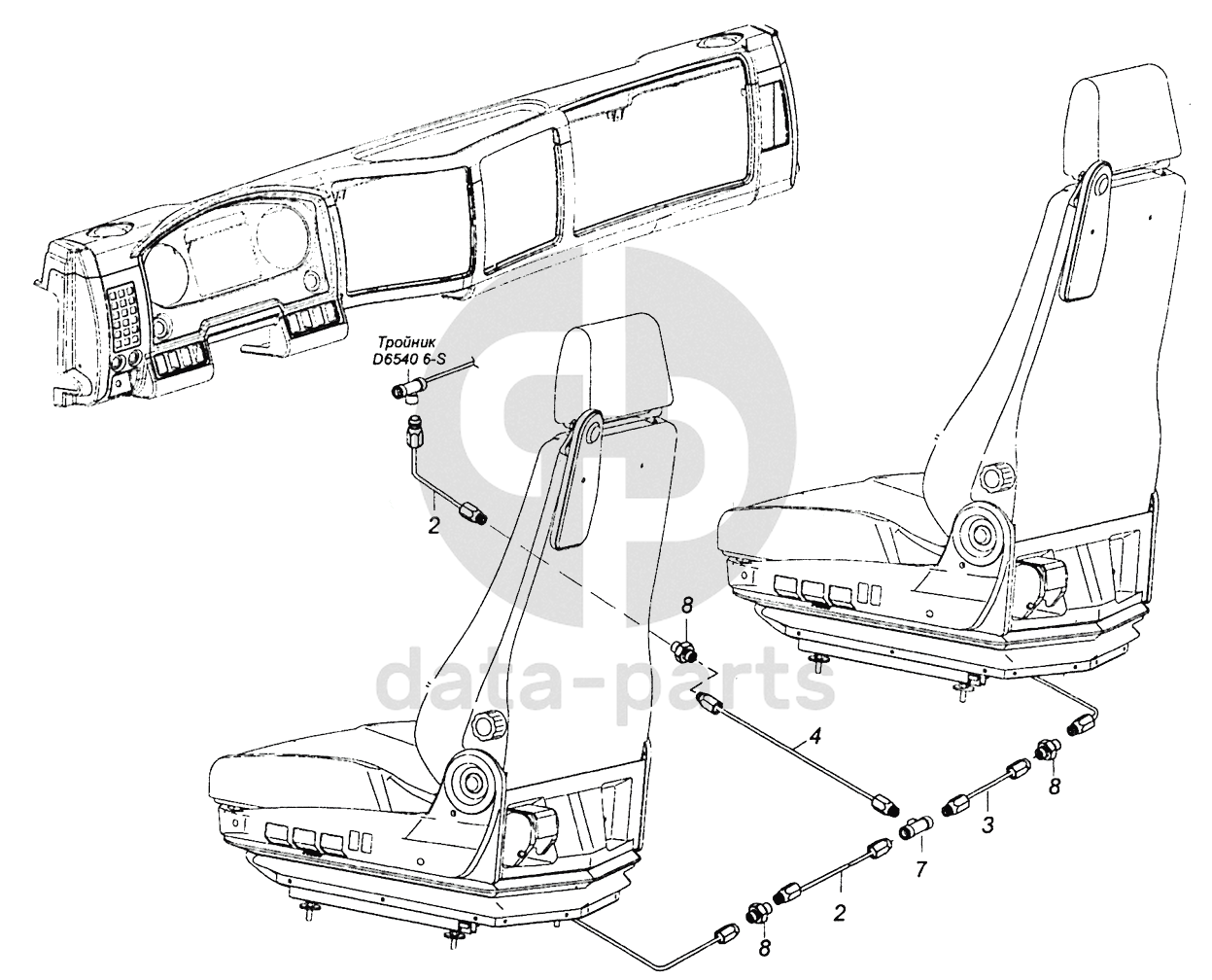 Тройник
D6540 6-S

2

8

data-parts

4

8

3

7

2

8