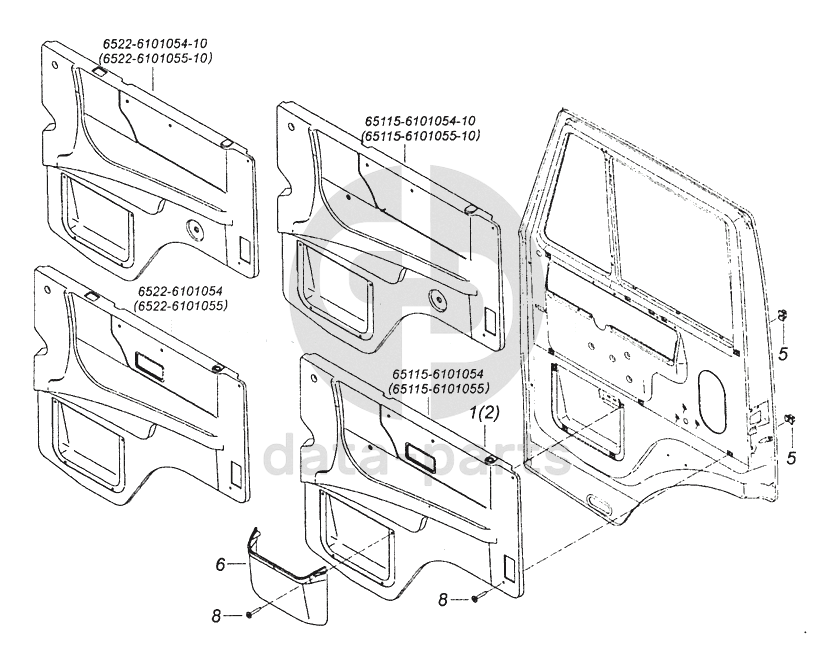 6522-6101054-10
(6522-6101055-10)

65115-6101054-10
(65115-6101055-10)

6522-6101054
(6522-6101055)

65115-6101054
(65115-6101055)

1(2)

5

5

6

8

8

data parts