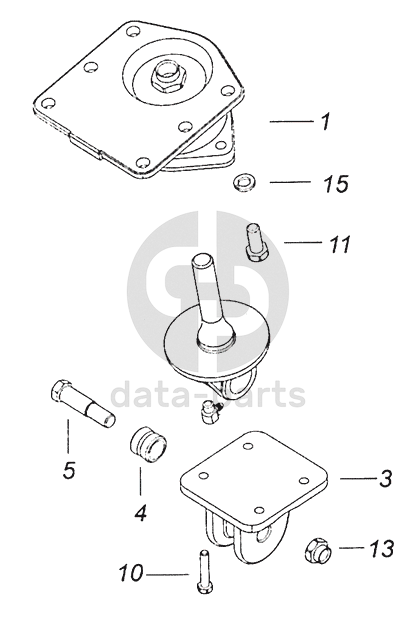 1
15
11
data-parts
5
4
3
13
10