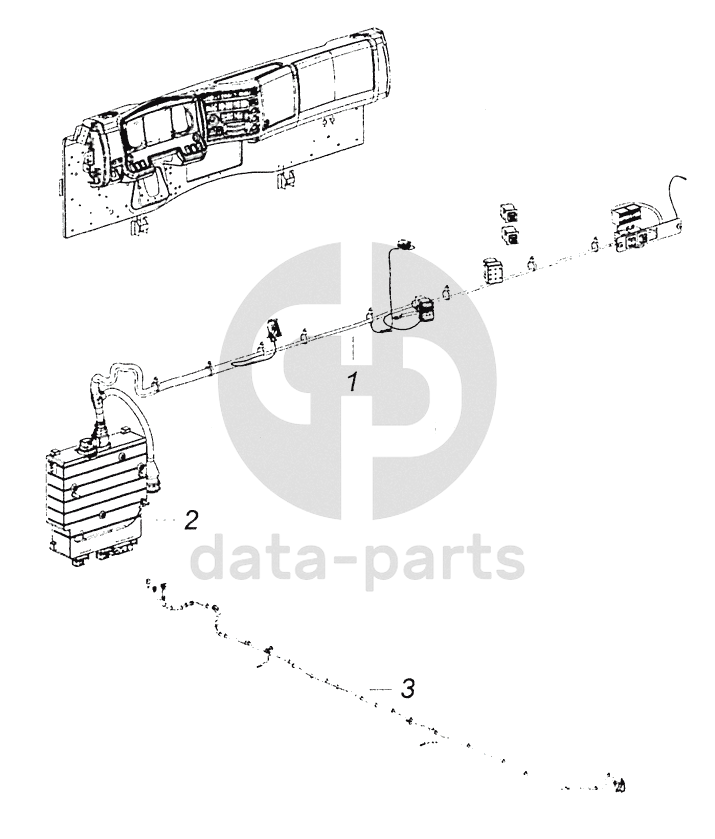 1

2

data-parts

3