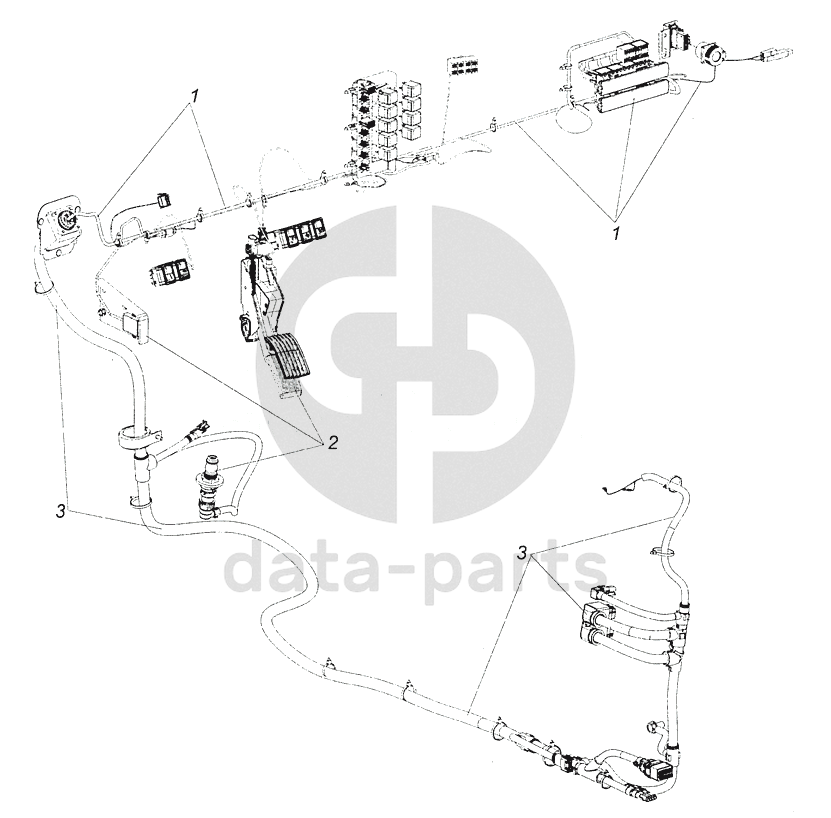 1
1
2
3
3
data-parts