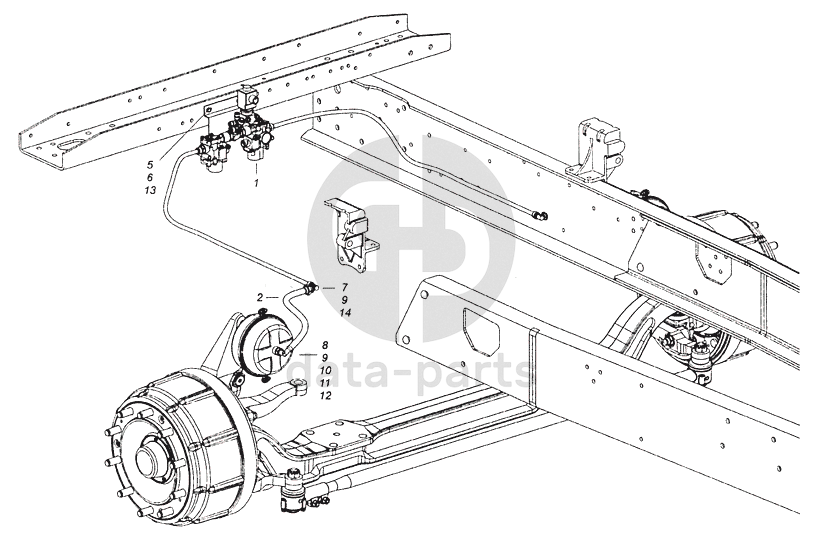 5
6
13
1
2
7
9
14
8
9
10
11
12
data-parts