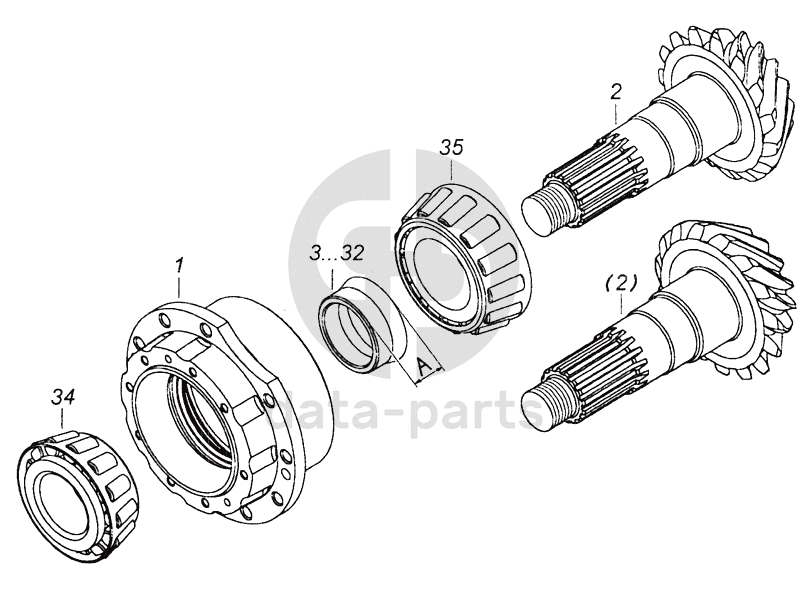 2

35

3...32

1

(2)

A

34

data-parts