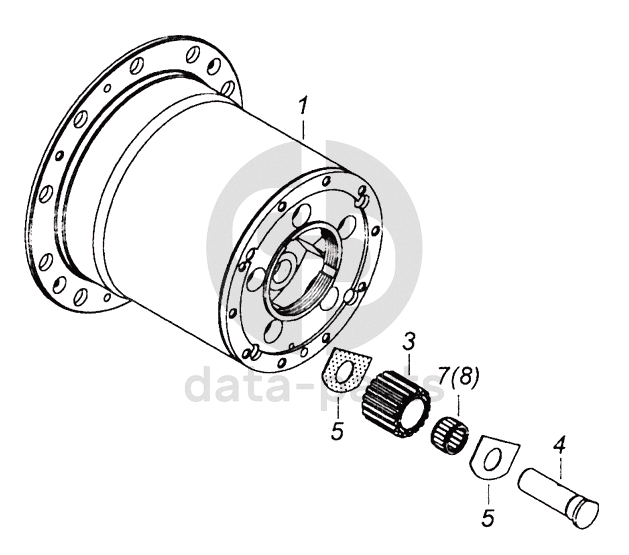 1
3
7(8)
5
4
5
data-parts