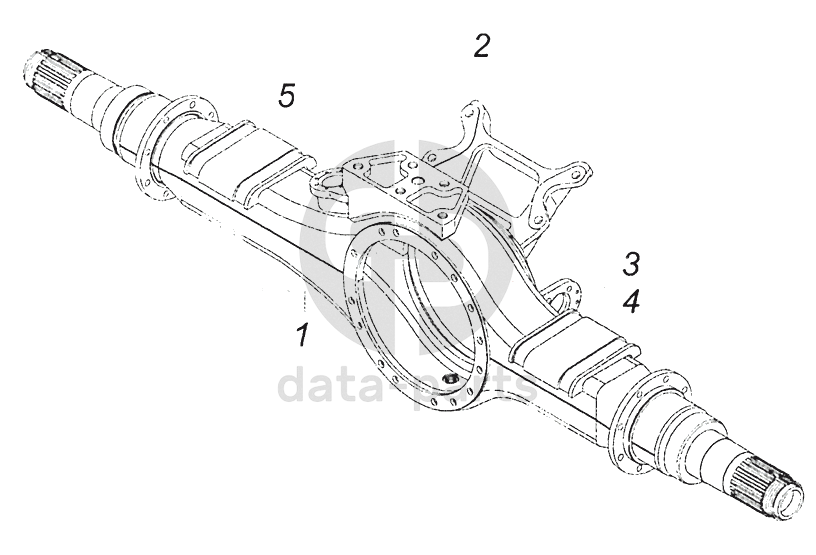 2
5
3
4
1
data-parts