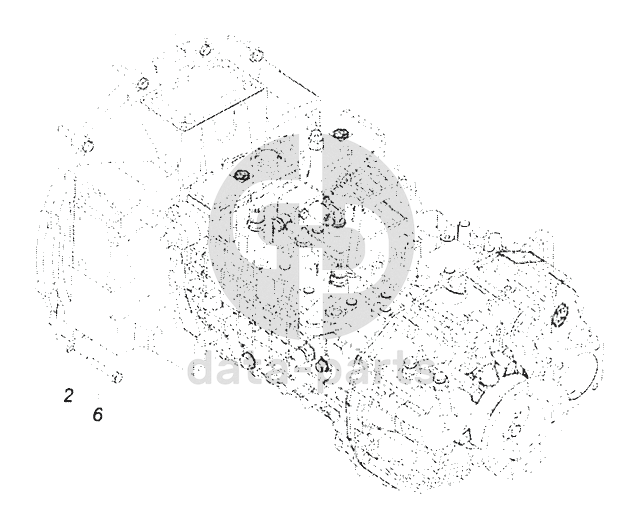 data-parts

2

6