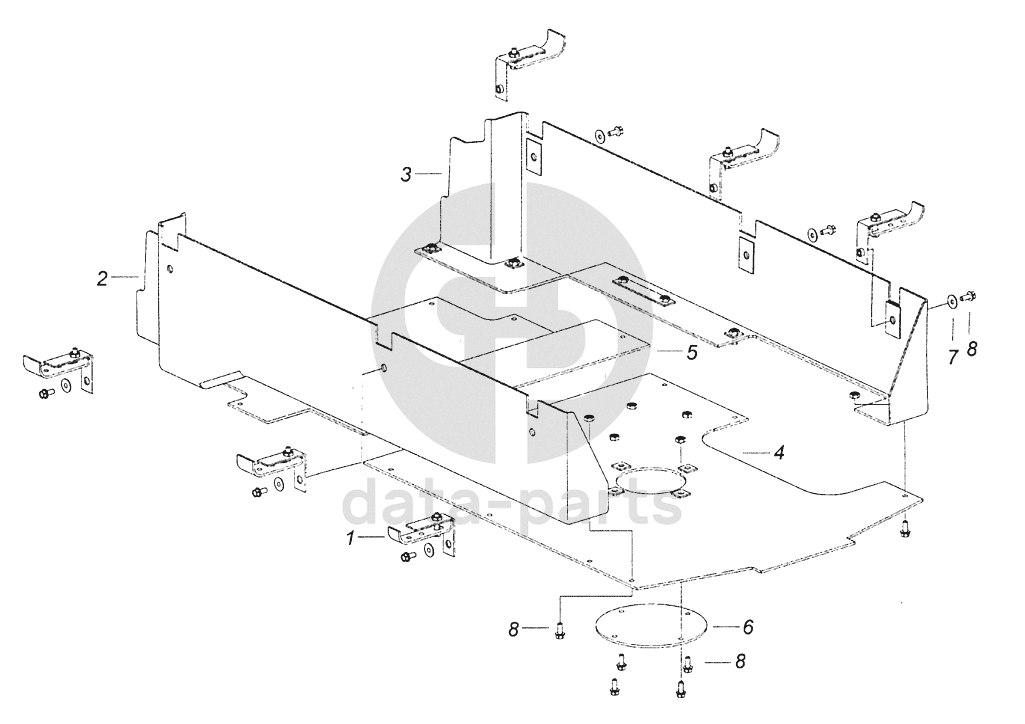 3
2
5
7
8
4
1
8
6
8
data-parts