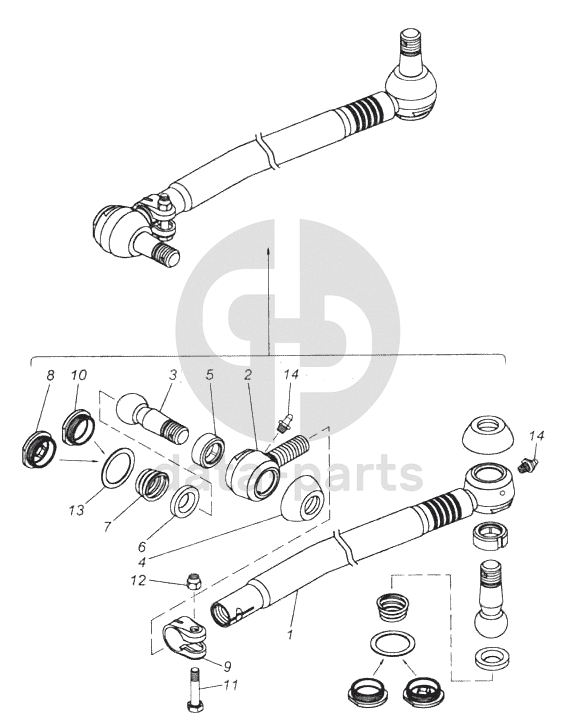 8
10
3
5
2
14
14
13
7
6
4
12
1
9
11
data-parts