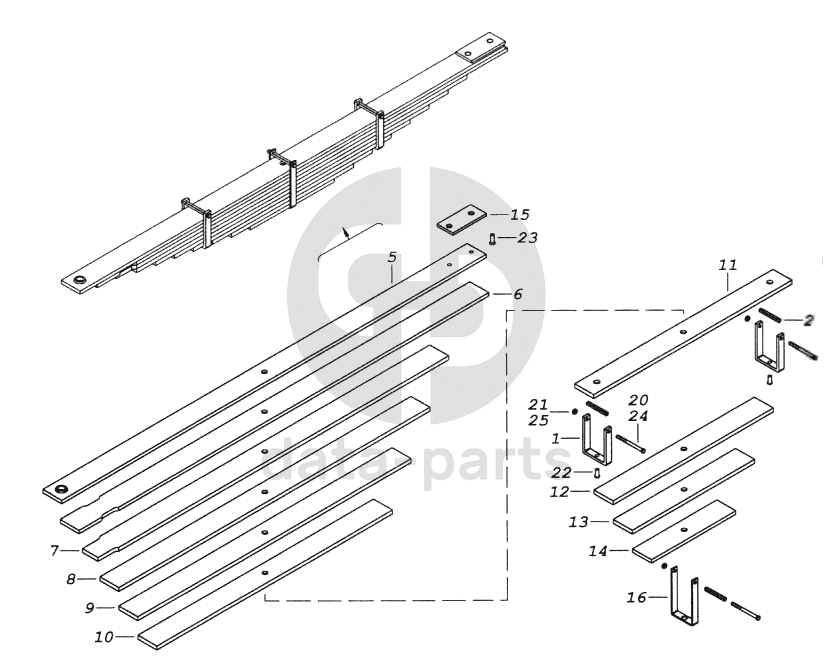 15
23
5
6
11
2
21
25
20
24
1
22
12
13
14
16
7
8
9
10
data-parts