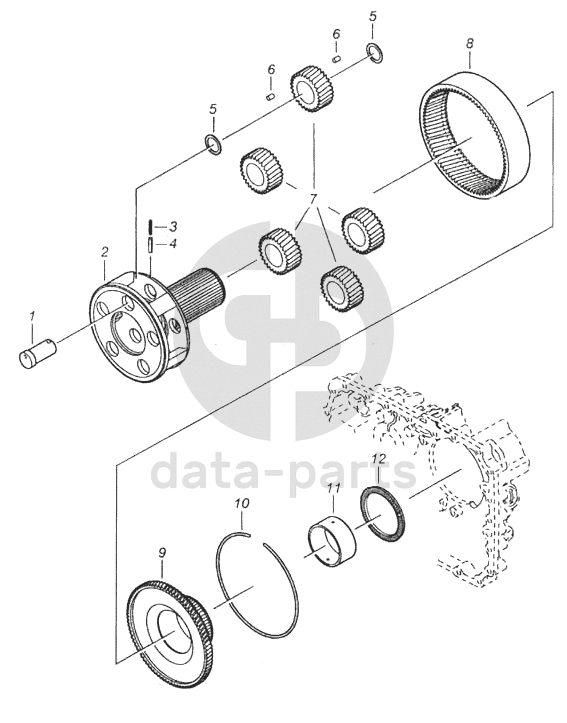 5
6
8
6
5
7
3
4
2
1
data-parts
12
11
10
9