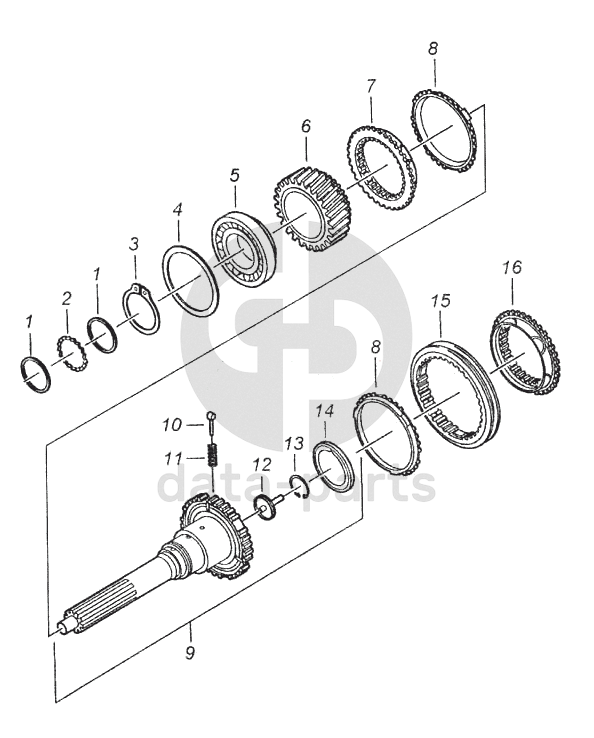 8
7
6
5
4
3
1
2
1
16
15
8
14
13
12
10
11
9
data-parts