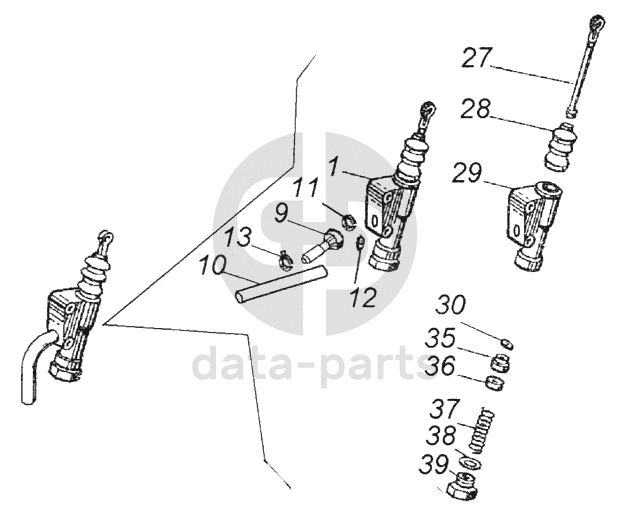 27
28
29
1
11
9
13
10
12
30
35
36
37
38
39
data-parts