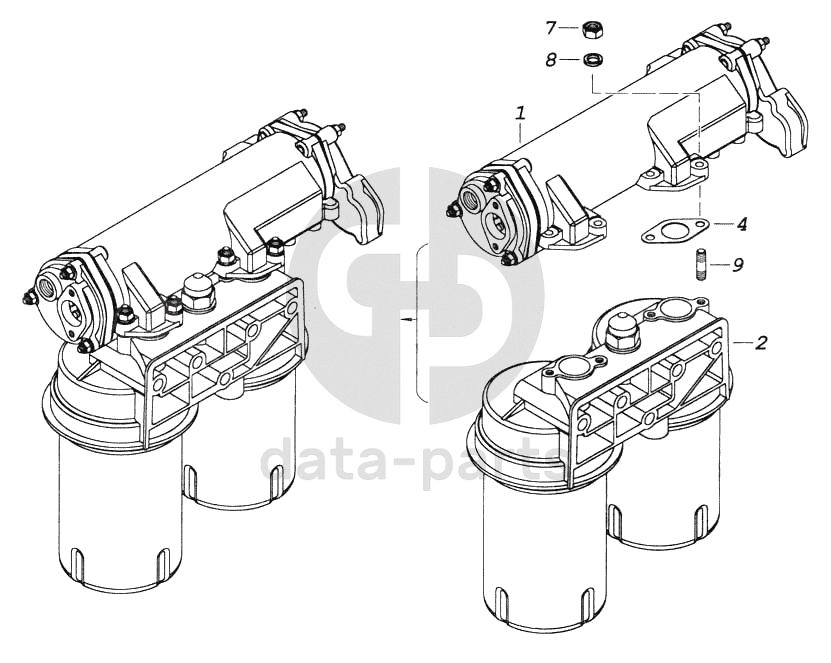 7
8
1
4
9
2
data-parts