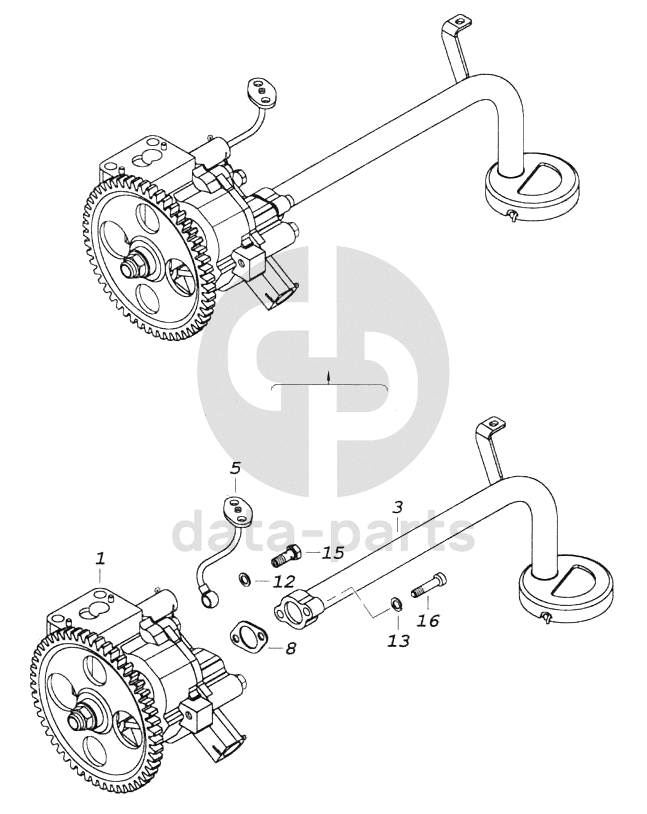 5
3
data-parts
1
15
12
16
13
8