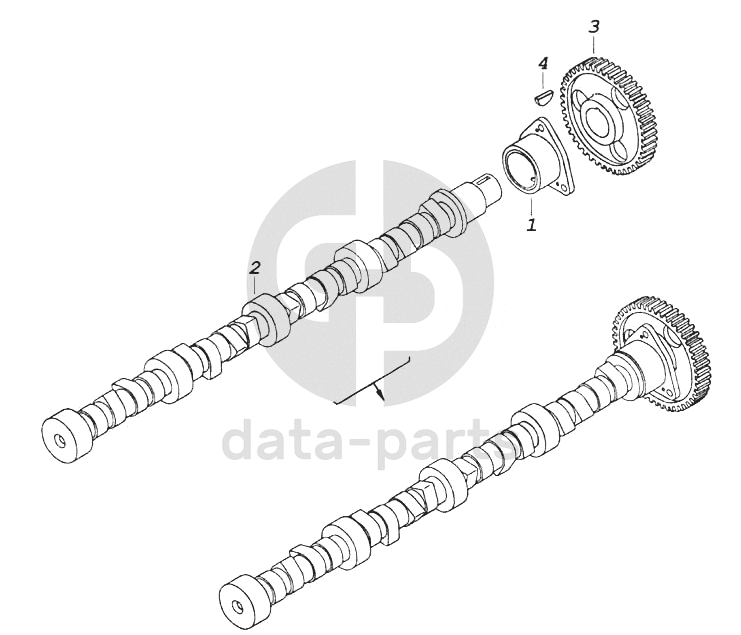 3
4
1
2
data-parts