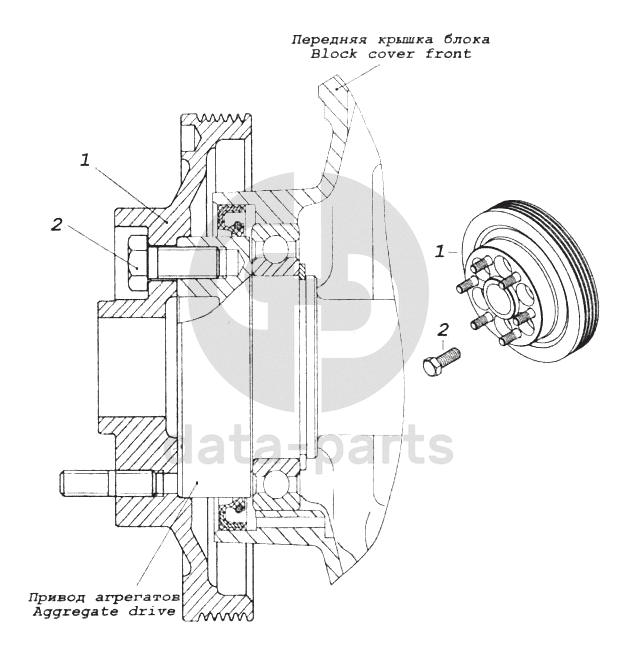 Передняя крышка блока
Block cover front

1

2

1

2

data-parts

Привод агрегатов
Aggregate drive