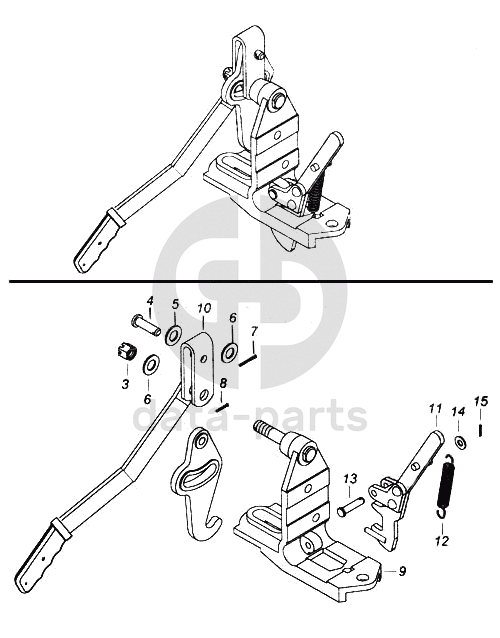 4
5
10
6
7
3
6
8
data-parts
11
14
15
13
12
9