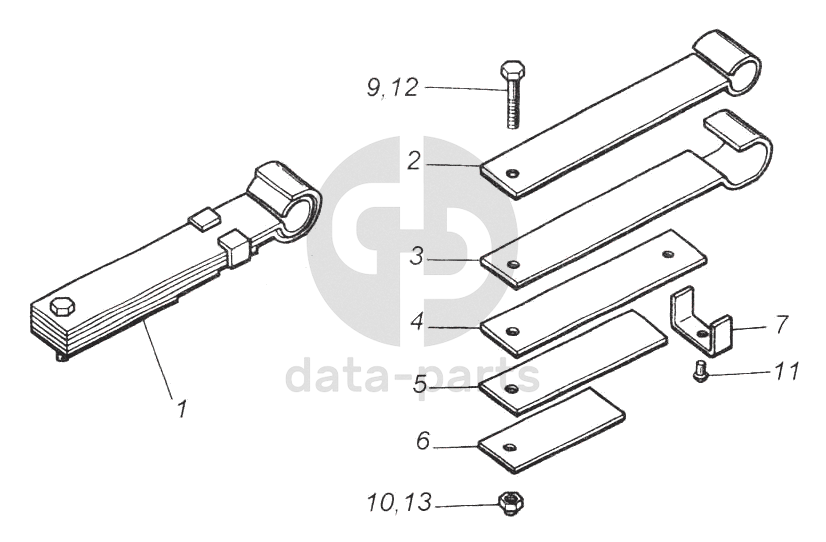 9,12
2
3
4
5
6
7
11
1
10,13
data-parts