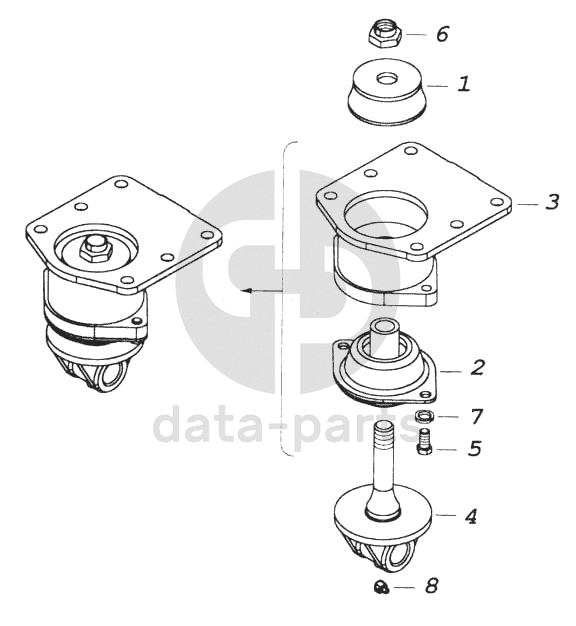 6
1
3
2
7
5
4
8
data-parts