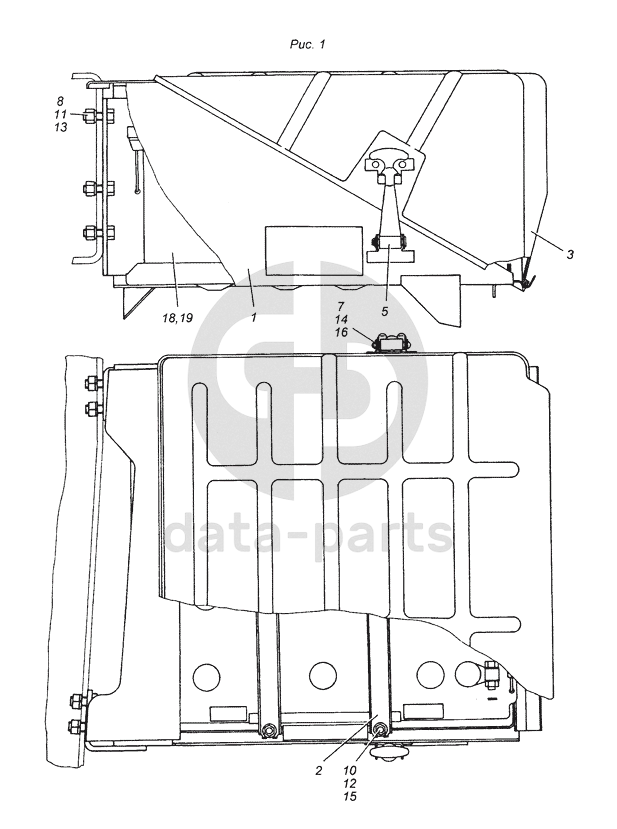 Рис. 1

8
11
13

3

18,19

1

5

7
14
16

data-parts

2

10
12
15