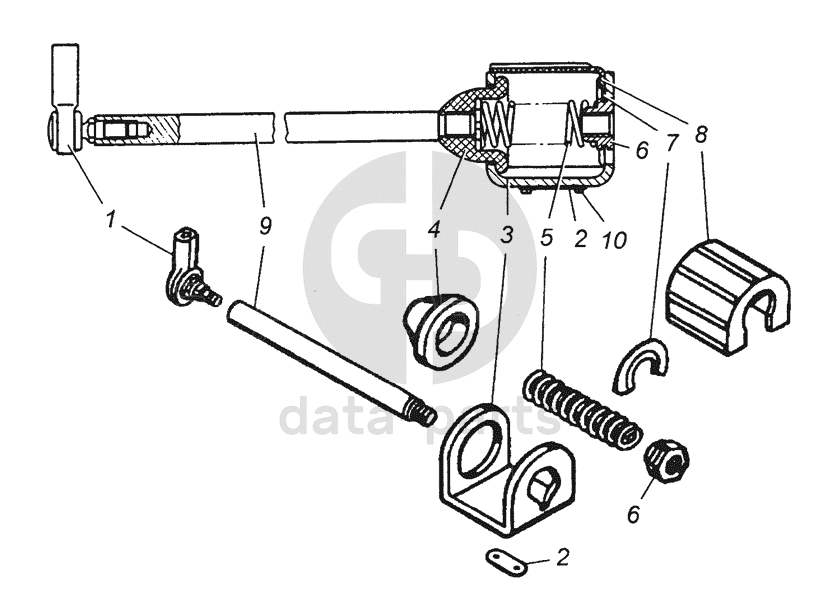 8
7
6
1
9
4
3
5
2
10
data parts
6
2