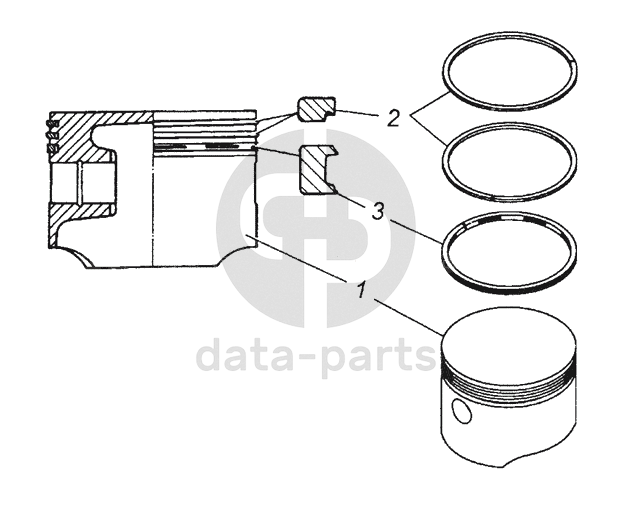 2
3
1
data-parts