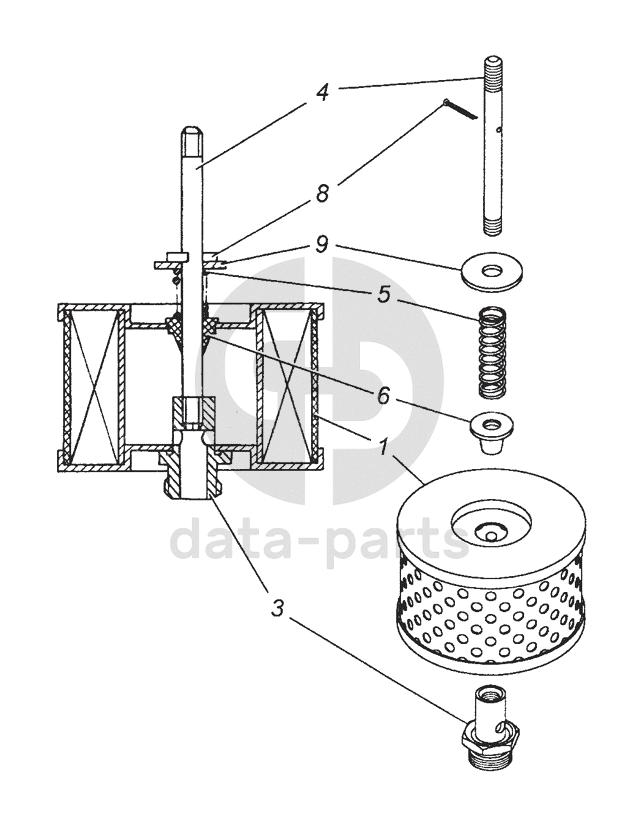 4
8
9
5
6
1
data-parts
3