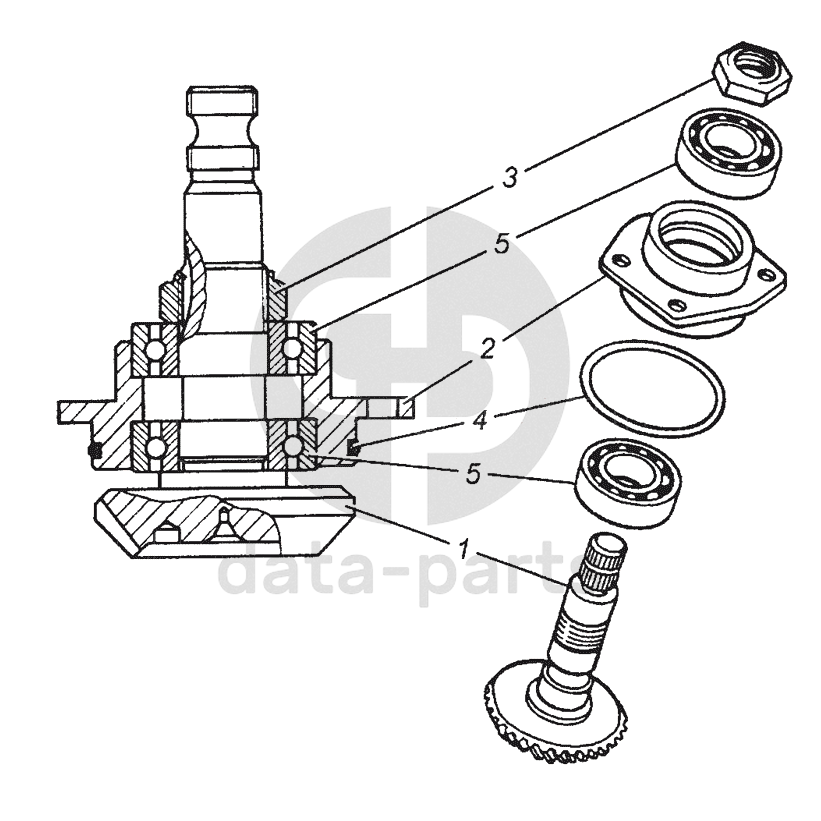 3
5
2
4
5
1
data-parts