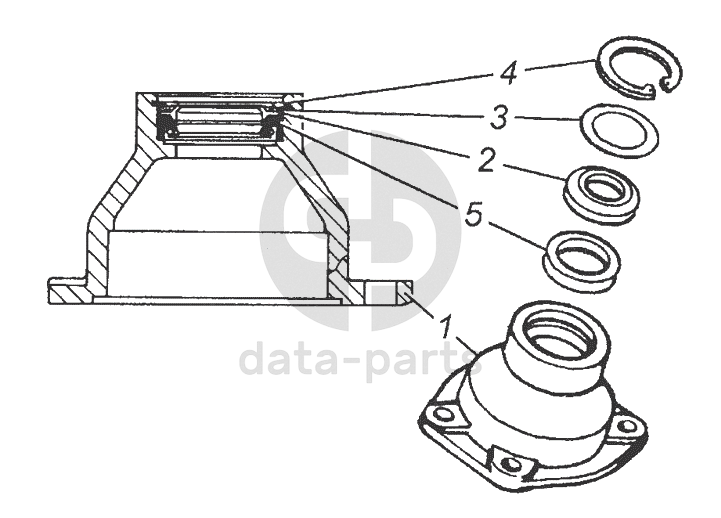 4
3
2
5
1
data-parts